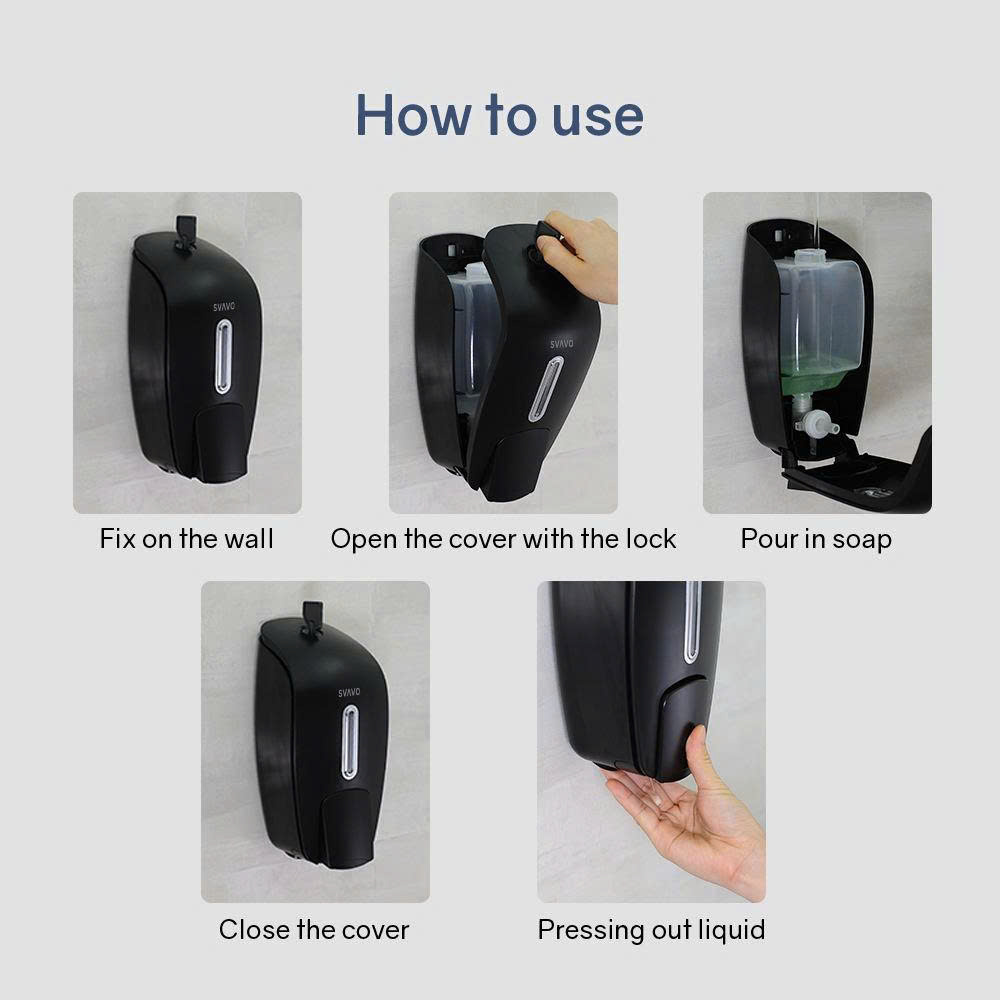 How to use

SVAVO

Fix on the wall

SVAVO

Open the cover with the lock

Pour in soap

SVAVO

Close the cover

Pressing out liquid