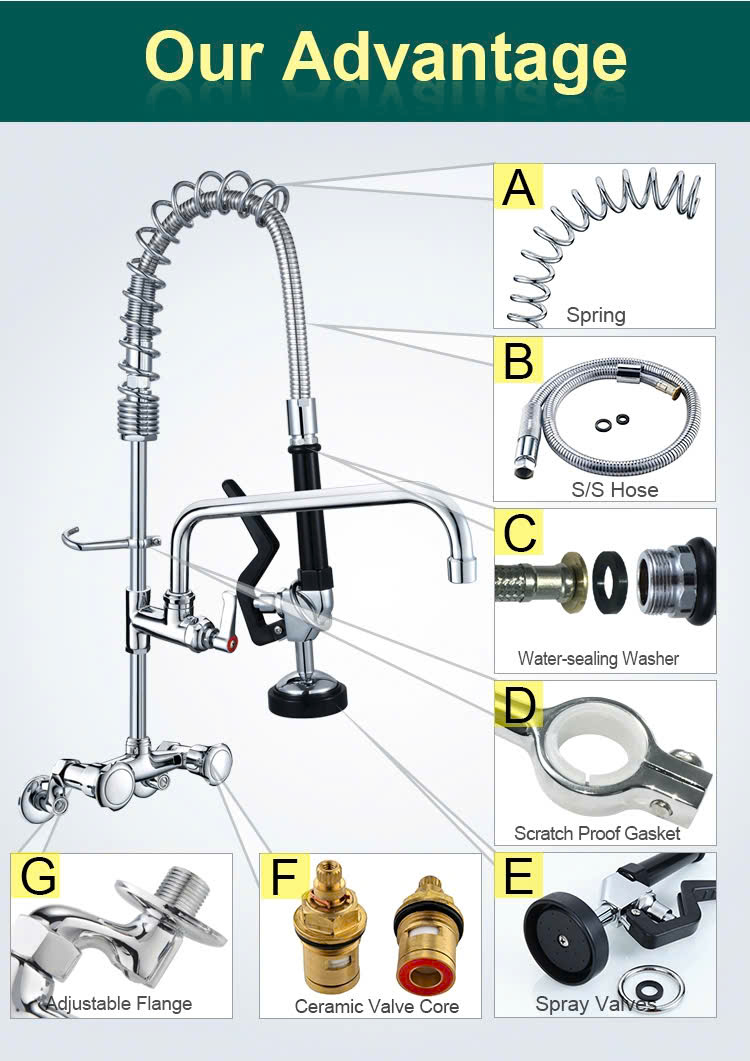 Our Advantage

A
Spring

B
S/S Hose

C
Water-sealing Washer

D
Scratch Proof Gasket

E
Spray Valves

F
Ceramic Valve Core

G
Adjustable Flange